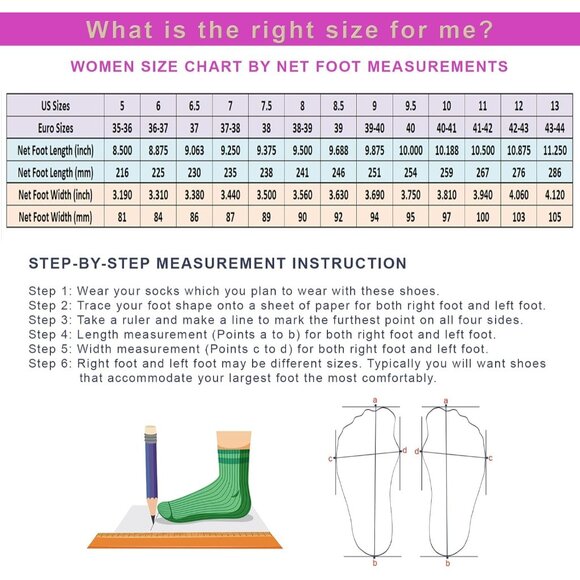 What is the right size for me?

WOMEN SIZE CHART BY NET FOOT MEASUREMENTS

| US Sizes | 5 | 6 | 6.5 | 7 | 7.5 | 8 | 8.5 | 9 | 9.5 | 10 | 11 | 12 | 13 |
|---|---|---|---|---|---|---|---|---|---|---|---|---|---|
| Euro Sizes | 35-36 | 36-37 | 37 | 37-38 | 38 | 38-39 | 39 | 39-40 | 40 | 40-41 | 41-42 | 42-43 | 43-44 |
| Net Foot Length (inch) | 8.500 | 8.875 | 9.063 | 9.250 | 9.375 | 9.500 | 9.688 | 9.875 | 10.000 | 10.188 | 10.500 | 10.875 | 11.250 |
| Net Foot Length (mm) | 216 | 225 | 230 | 235 | 238 | 241 | 246 | 251 | 254 | 259 | 267 | 276 | 286 |
| Net Foot Width (inch) | 3.190 | 3.310 | 3.380 | 3.440 | 3.500 | 3.560 | 3.630 | 3.690 | 3.750 | 3.810 | 3.940 | 4.060 | 4.120 |
| Net Foot Width (mm) | 81 | 84 | 86 | 87 | 89 | 90 | 92 | 94 | 95 | 97 | 100 | 103 | 105 |

STEP-BY-STEP MEASUREMENT INSTRUCTION

Step 1: Wear your socks which you plan to wear with these shoes.
Step 2: Trace your foot shape onto a sheet of paper for both right foot and left foot.
Step 3: Take a ruler and make a line to mark the furthest point on all four sides.
Step 4: Length measurement (Points a to b) for both right foot and left foot.
Step 5: Width measurement (Points c to d) for both right foot and left foot.
Step 6: Right foot and left foot may be different sizes. Typically you will want shoes that accommodate your largest foot the most comfortably.

a
c
d
b
a
d
c
b